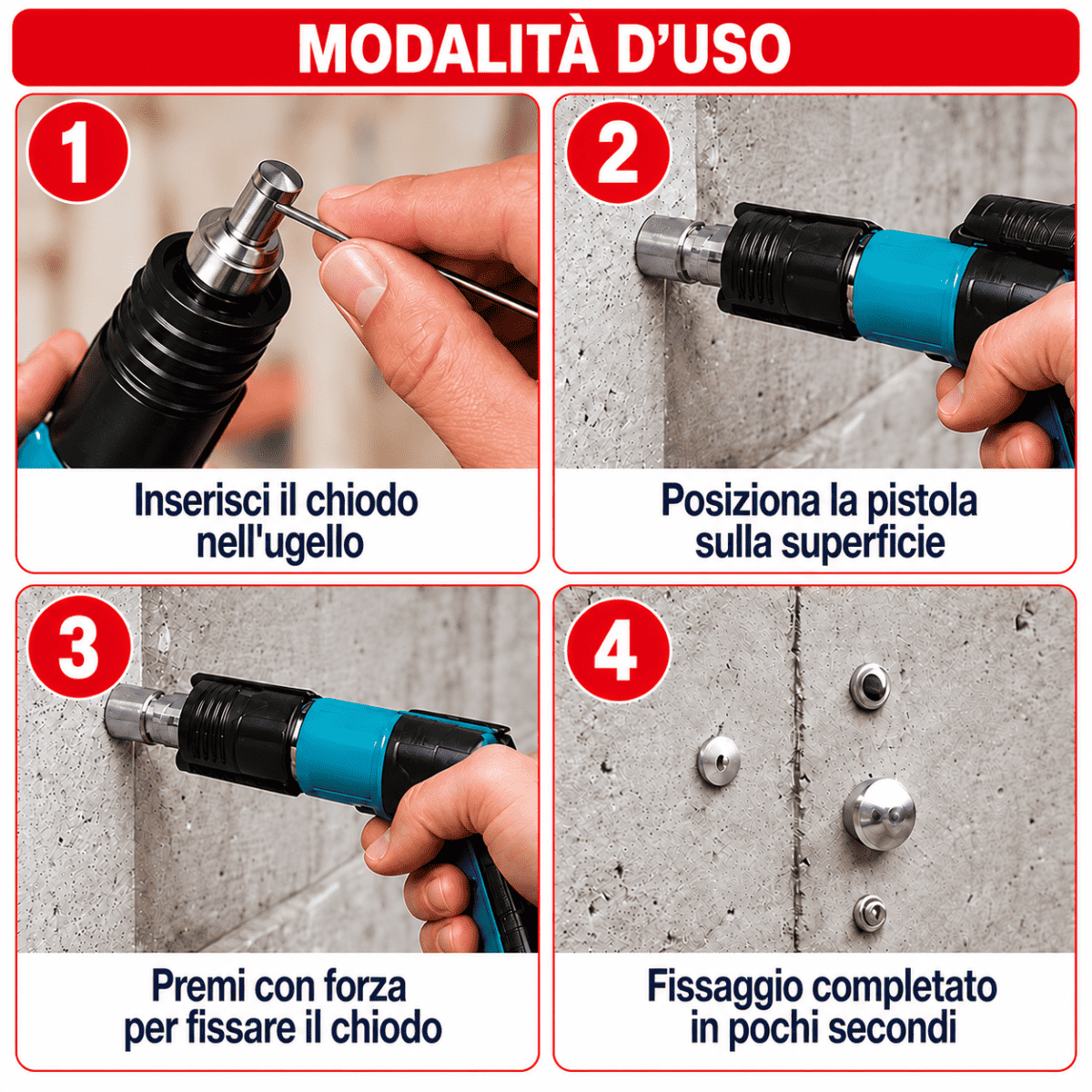 MODALITÀ D'USO

1

Inserisci il chiodo nell'ugello

2

Posiziona la pistola sulla superficie

3

Premi con forza per fissare il chiodo

4

Fissaggio completato in pochi secondi